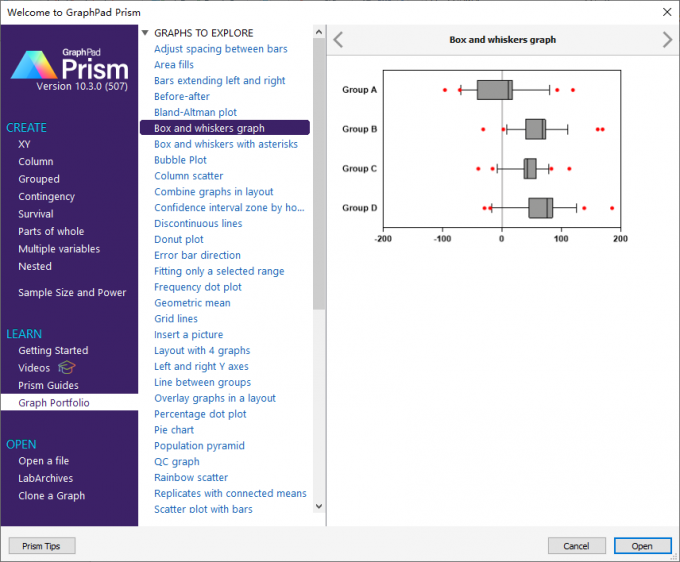 Welcome to GraphPad Prism

GraphPad
Prism
Version 10.3.0 (507)

CREATE
XY
Column
Grouped
Contingency
Survival
Parts of whole
Multiple variables
Nested

Sample Size and Power

LEARN
Getting Started
Videos
Prism Guides
Graph Portfolio

OPEN
Open a file
LabArchives
Clone a Graph

GRAPHS TO EXPLORE
Adjust spacing between bars
Area fills
Bars extending left and right
Before-after
Bland-Altman plot
Box and whiskers graph
Box and whiskers with asterisks
Bubble Plot
Column scatter
Combine graphs in layout
Confidence interval zone by ho...
Discontinuous lines
Donut plot
Error bar direction
Fitting only a selected range
Frequency dot plot
Geometric mean
Grid lines
Insert a picture
Layout with 4 graphs
Left and right Y axes
Line between groups
Overlay graphs in a layout
Percentage dot plot
Pie chart
Population pyramid
QC graph
Rainbow scatter
Replicates with connected means
Scatter plot with bars

Box and whiskers graph

Group A
Group B
Group C
Group D
-200
-100
0
100
200

Prism Tips
Cancel
Open