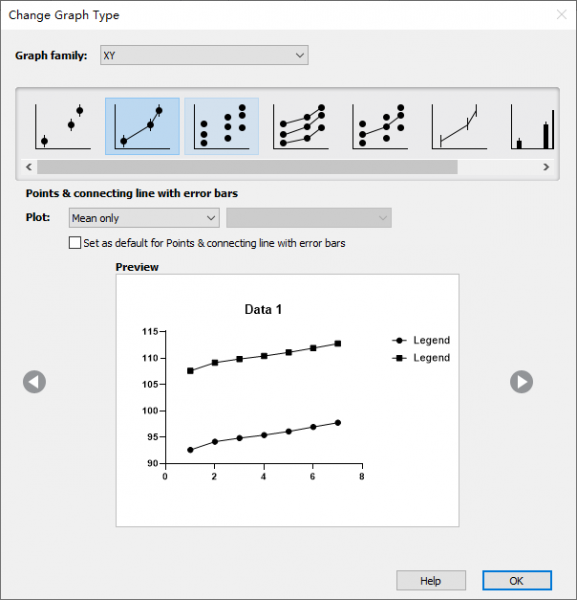 Change Graph Type

Graph family: XY

Points & connecting line with error bars

Plot: Mean only

Set as default for Points & connecting line with error bars

Preview

Data 1

115
110
105
100
95
90

0 2 4 6 8

Legend
Legend

Help OK